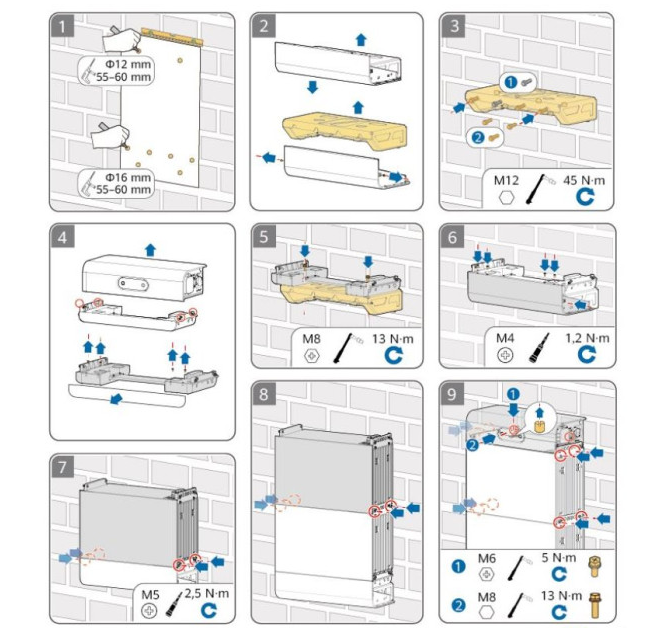 1

Φ12 mm
55–60 mm

Φ16 mm
55–60 mm

2

3

1
2

M12
45 N·m

4

5

M8
13 N·m

6

M4
1,2 N·m

7

M5
2,5 N·m

8

9

1
2

1 M6 5 N·m

2 M8 13 N·m